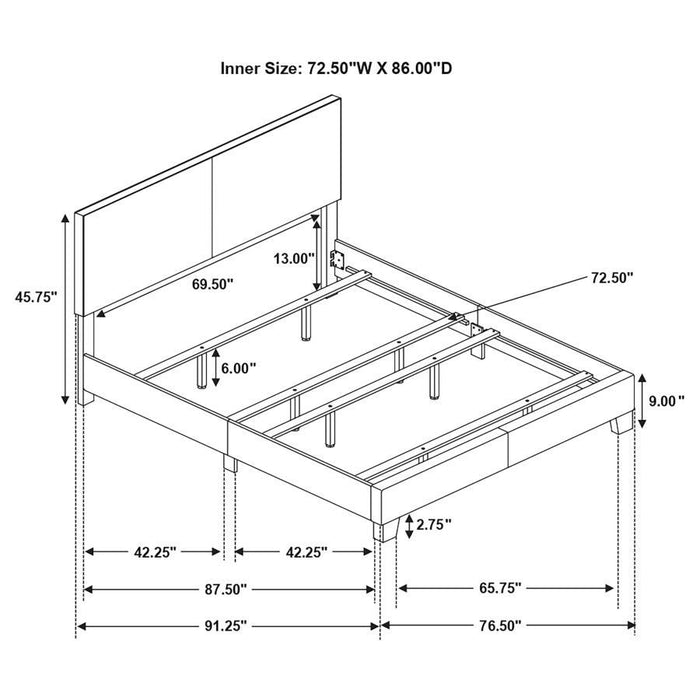 Inner Size: 72.50"W X 86.00"D

45.75"

69.50"

13.00"

72.50"

6.00"

9.00"

2.75"

42.25"

42.25"

87.50"

65.75"

91.25"

76.50"