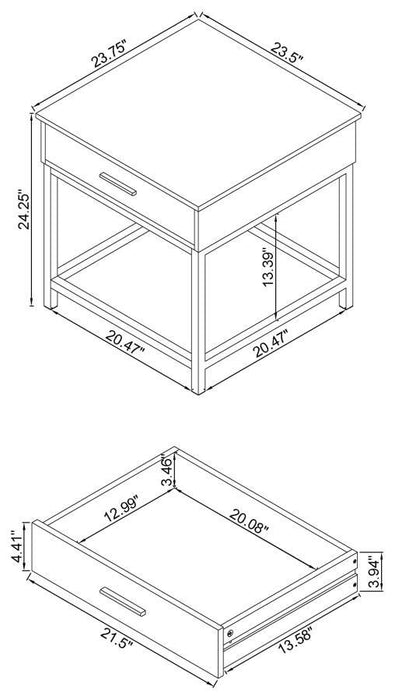 23.75"
23.5"
24.25"
13.39"
20.47"
20.47"
3.46"
12.99"
20.08"
4.41"
3.94"
21.5"
13.58"