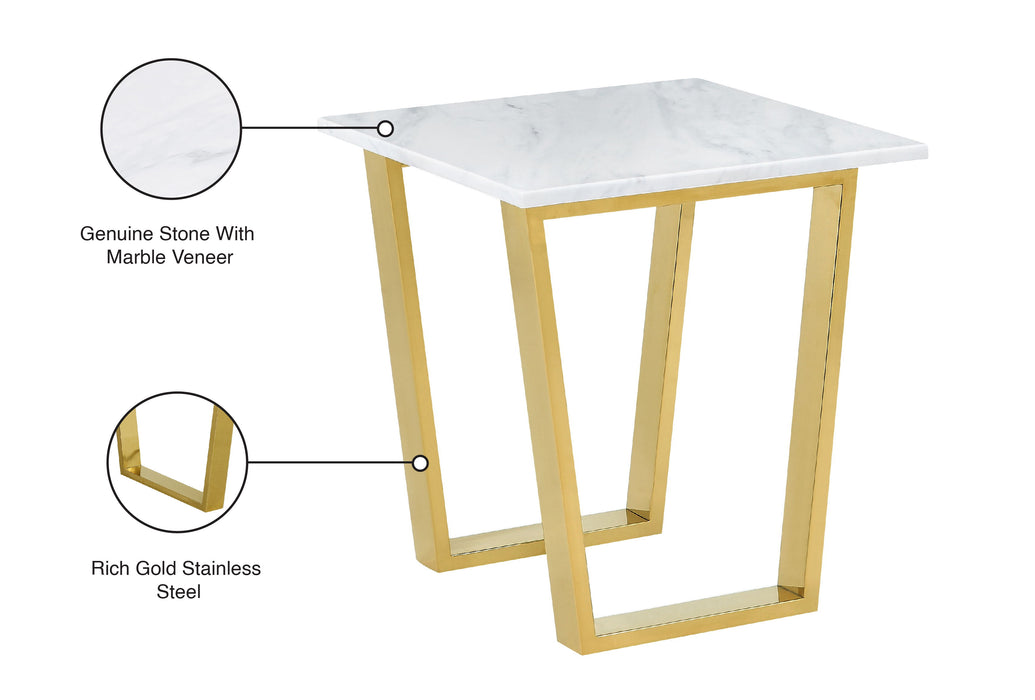 Genuine Stone With Marble Veneer

Rich Gold Stainless Steel