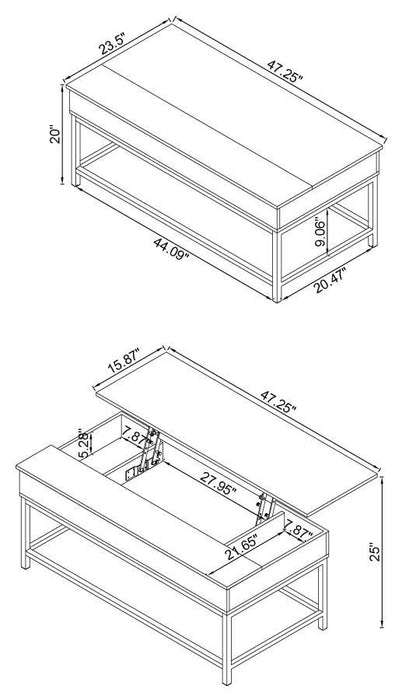 23.5"
47.25"
20"
9.06"
44.09"
20.47"

15.87"
47.25"
5.28"
7.87"
27.95"
7.87"
21.65"
25"