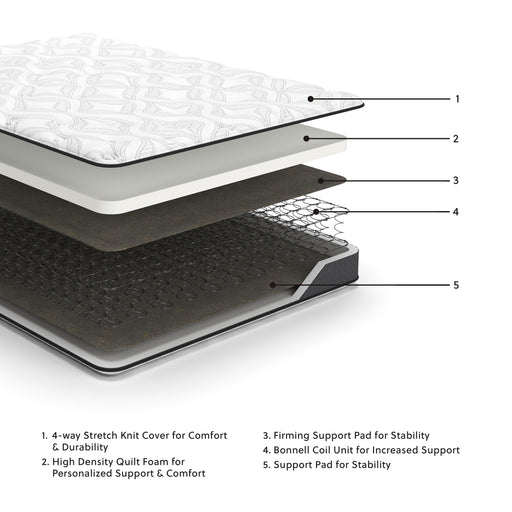 1
2
3
4
5

1. 4-way Stretch Knit Cover for Comfort & Durability
2. High Density Quilt Foam for Personalized Support & Comfort

3. Firming Support Pad for Stability
4. Bonnell Coil Unit for Increased Support
5. Support Pad for Stability