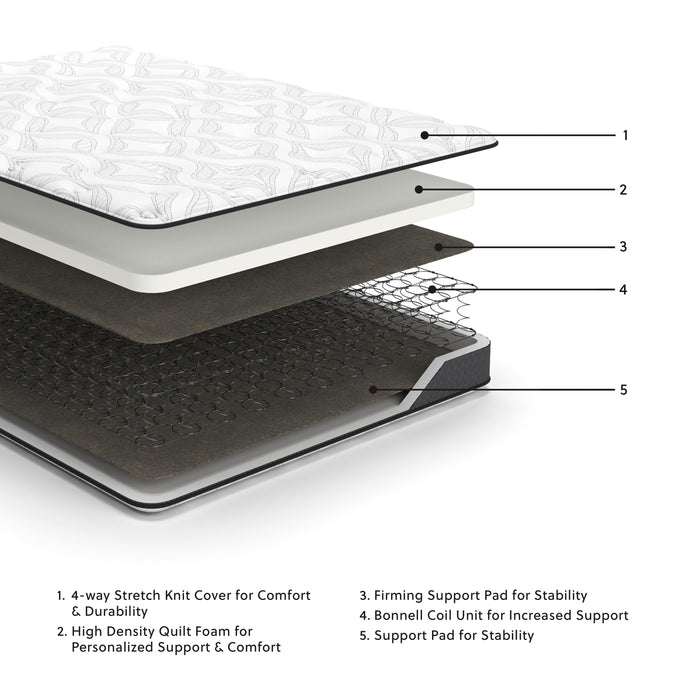 1
2
3
4
5

1. 4-way Stretch Knit Cover for Comfort & Durability
2. High Density Quilt Foam for Personalized Support & Comfort

3. Firming Support Pad for Stability
4. Bonnell Coil Unit for Increased Support
5. Support Pad for Stability